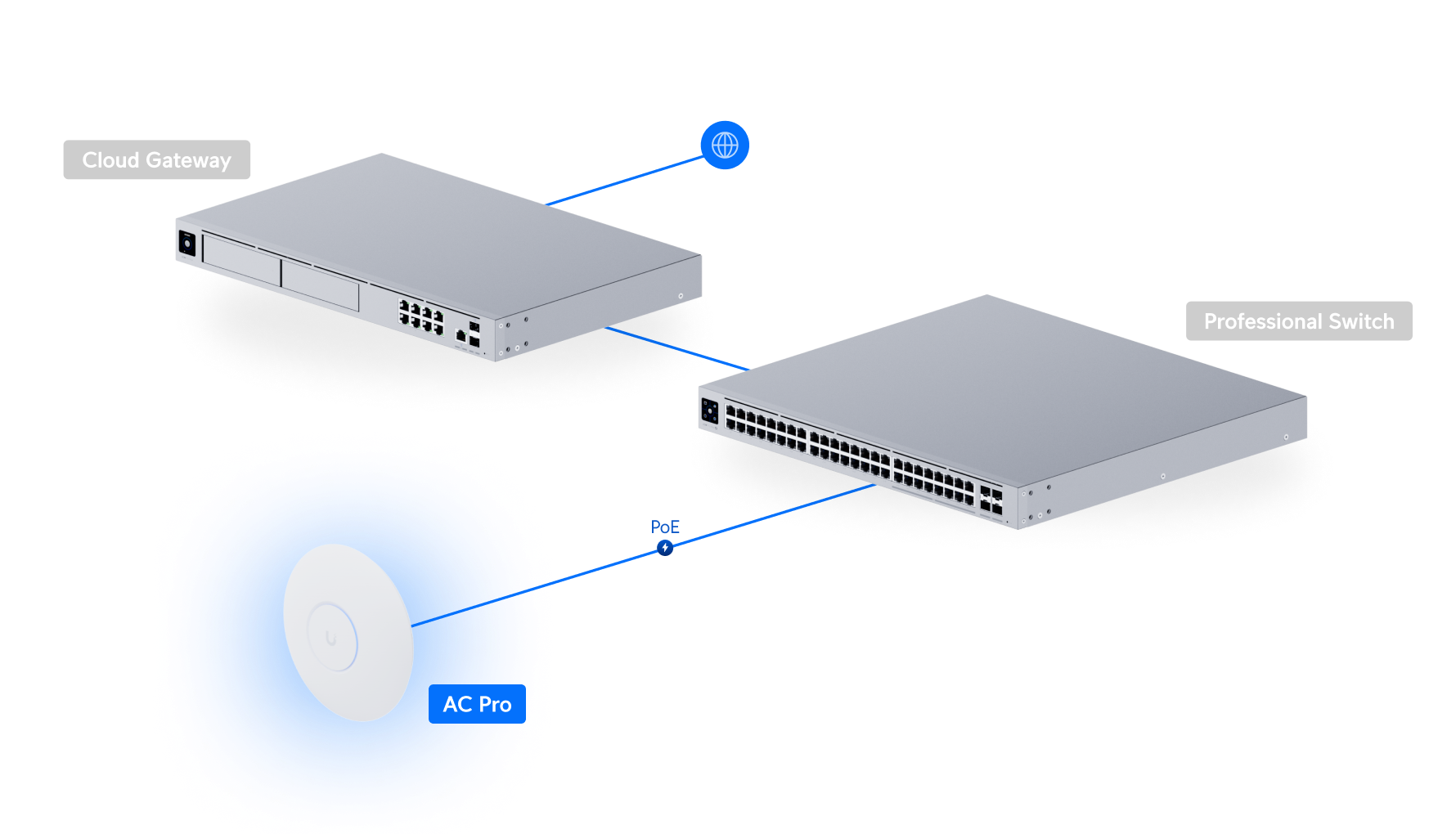 Cloud Gateway

Professional Switch

PoE

AC Pro