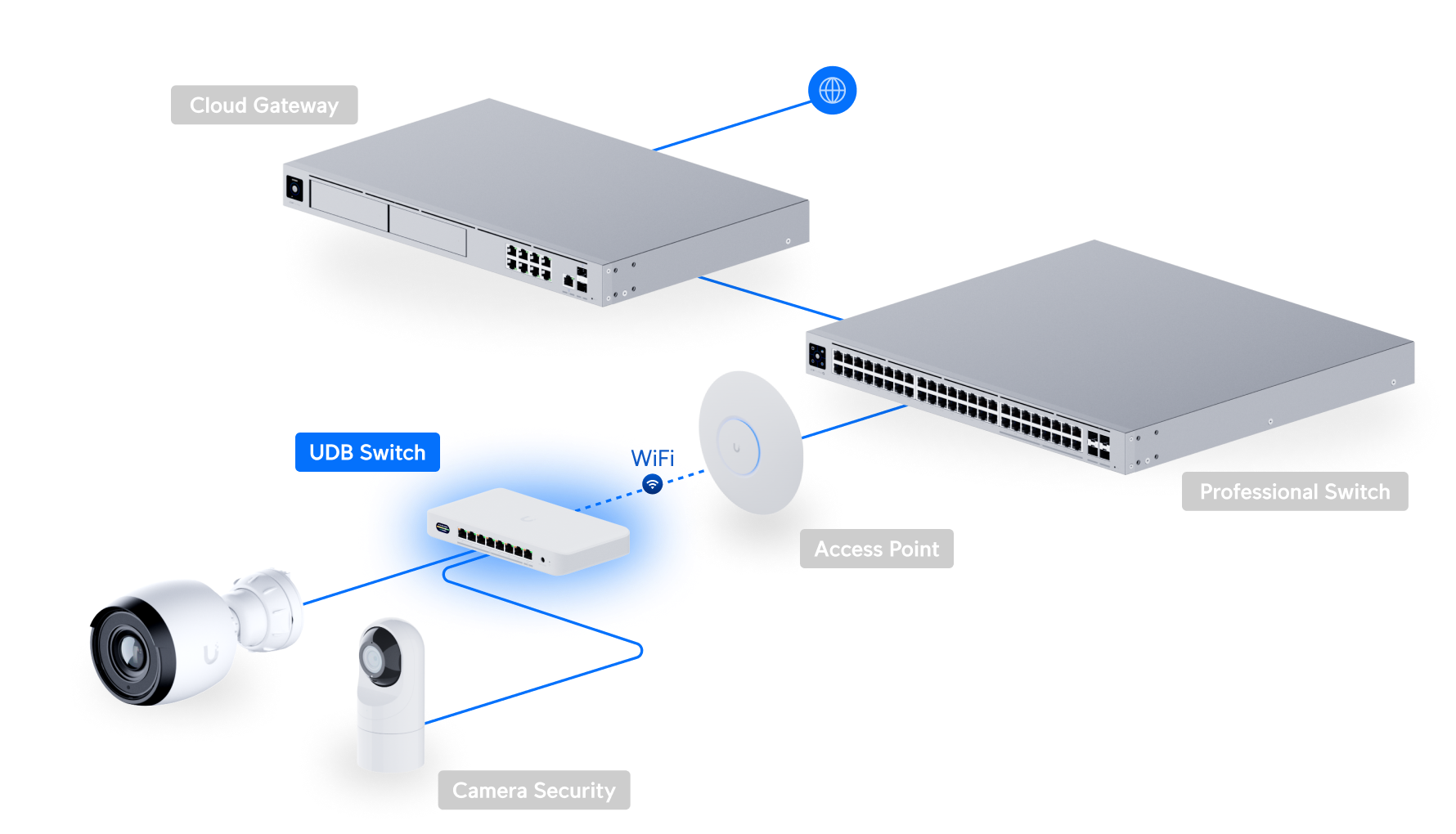 Cloud Gateway

UDB Switch

WiFi

Professional Switch

Access Point

Camera Security