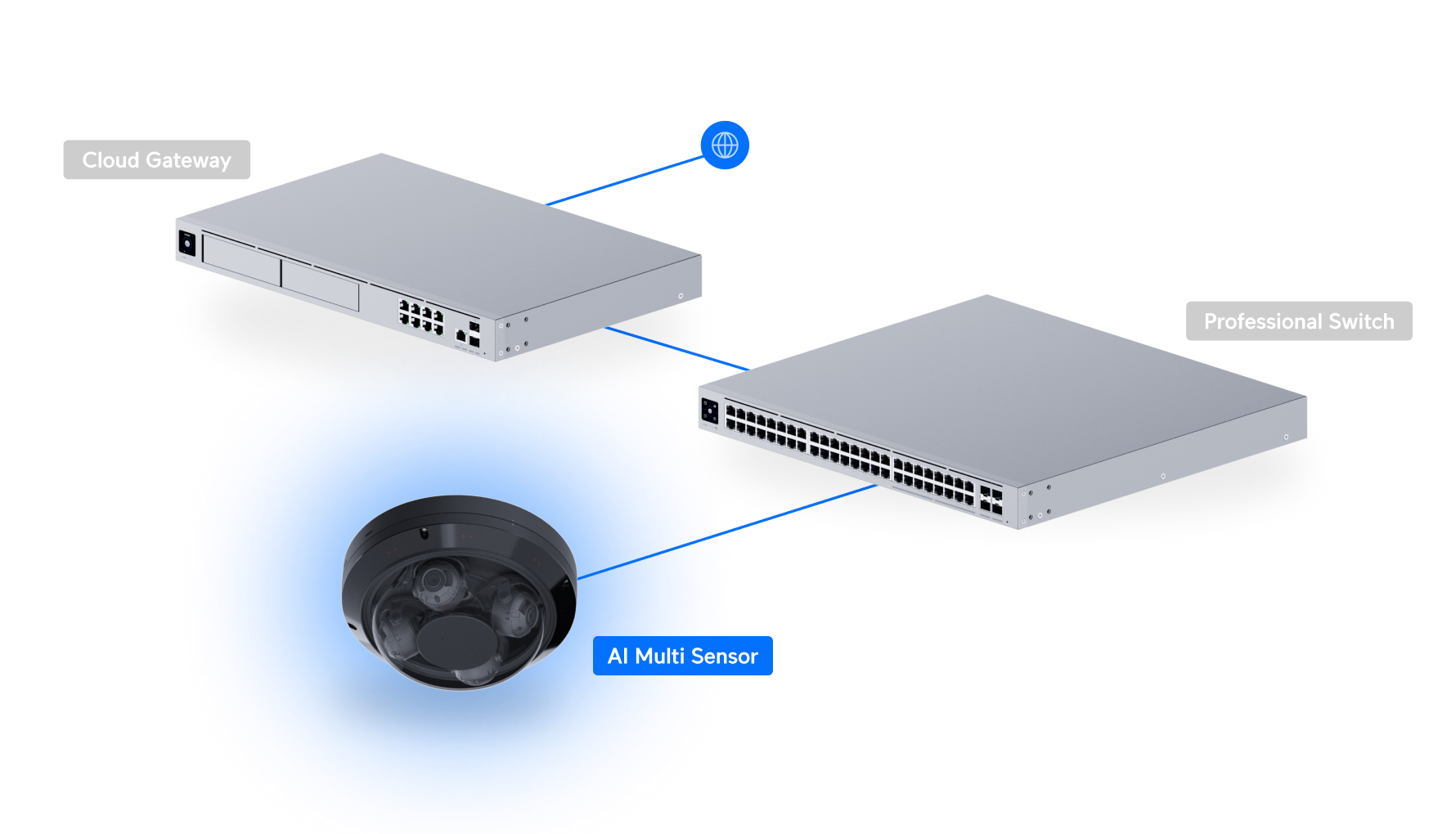 Cloud Gateway

Professional Switch

AI Multi Sensor